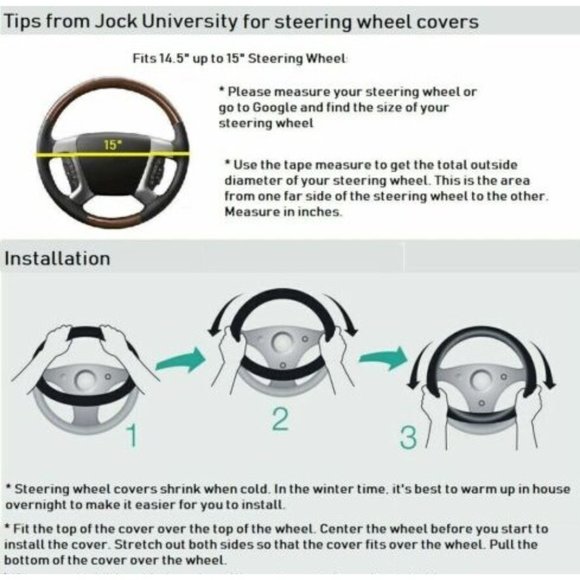 Tips from Jock University for steering wheel covers

Fits 14.5" up to 15" Steering Wheel

15"

* Please measure your steering wheel or go to Google and find the size of your steering wheel

* Use the tape measure to get the total outside diameter of your steering wheel. This is the area from one far side of the steering wheel to the other. Measure in inches.

Installation

1

2

3

* Steering wheel covers shrink when cold. In the winter time, it's best to warm up in house overnight to make it easier for you to install.

* Fit the top of the cover over the top of the wheel. Center the wheel before you start to install the cover. Stretch out both sides so that the cover fits over the wheel. Pull the bottom of the cover over the wheel.